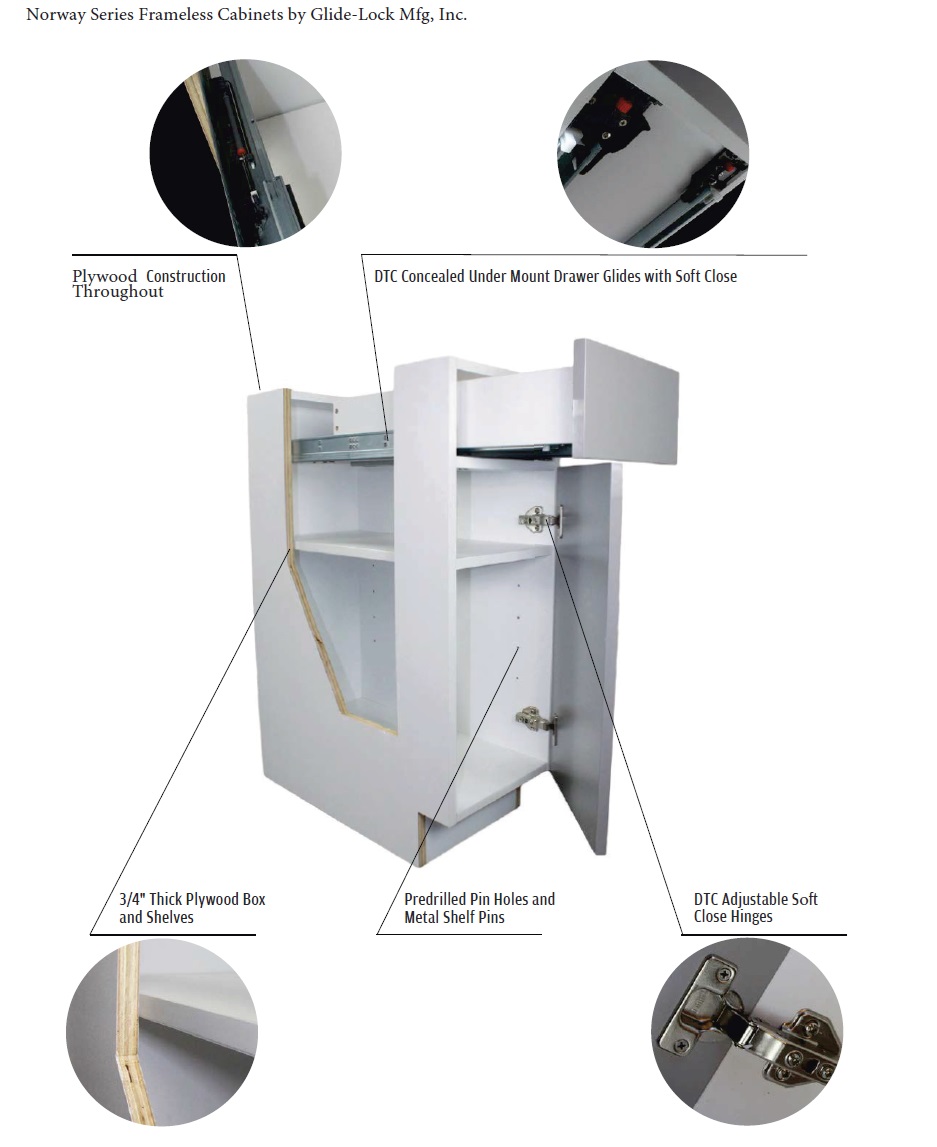 Norway Series Frameless Cabinets by Glide-Lock Mfg, Inc.

Plywood Construction Throughout

DTC Concealed Under Mount Drawer Glides with Soft Close

3/4" Thick Plywood Box and Shelves

Predrilled Pin Holes and Metal Shelf Pins

DTC Adjustable Soft Close Hinges